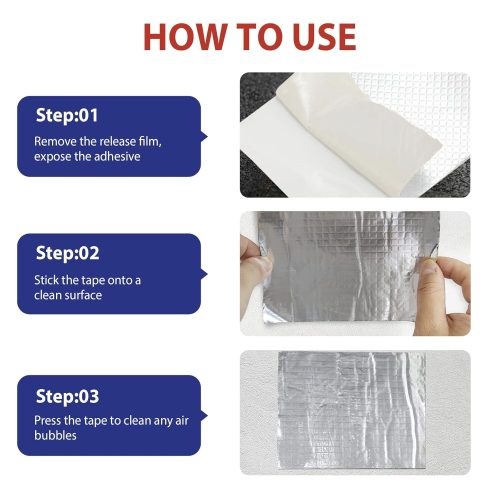 HOW TO USE

Step:01
Remove the release film, expose the adhesive

Step:02
Stick the tape onto a clean surface

Step:03
Press the tape to clean any air bubbles